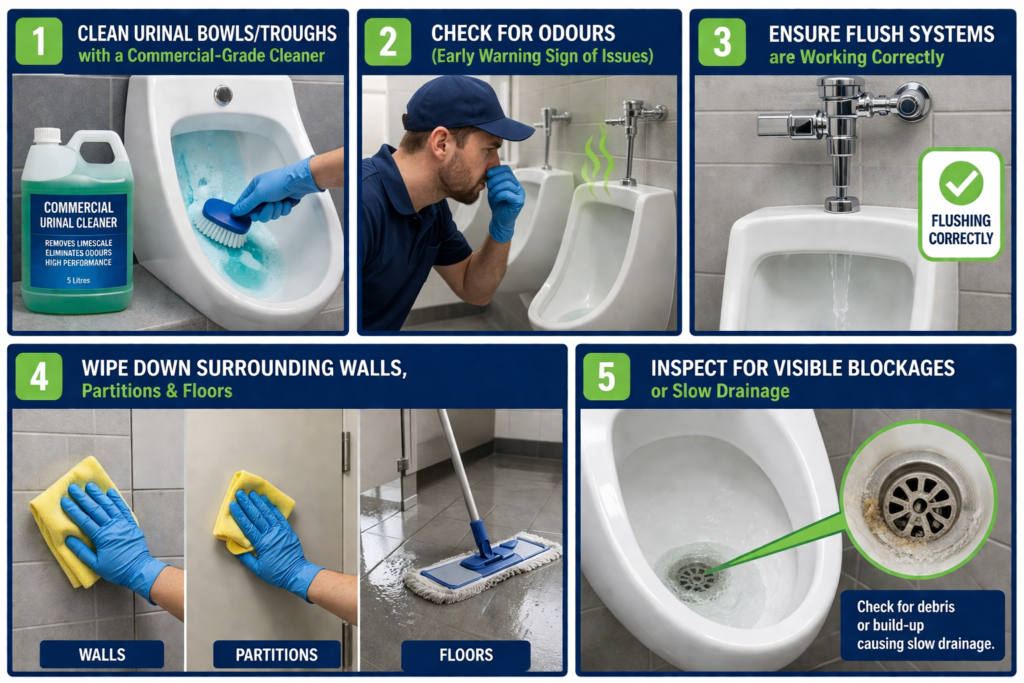 1 CLEAN URINAL BOWLS/TROUGHS with a Commercial-Grade Cleaner

COMMERCIAL URINAL CLEANER
REMOVES LIMESCALE
ELIMINATES ODOURS
HIGH PERFORMANCE
5 Litres

2 CHECK FOR ODOURS (Early Warning Sign of Issues)

3 ENSURE FLUSH SYSTEMS are Working Correctly

FLUSHING CORRECTLY

4 WIPE DOWN SURROUNDING WALLS, Partitions & Floors

WALLS

PARTITIONS

FLOORS

5 INSPECT FOR VISIBLE BLOCKAGES or Slow Drainage

Check for debris or build-up causing slow drainage.